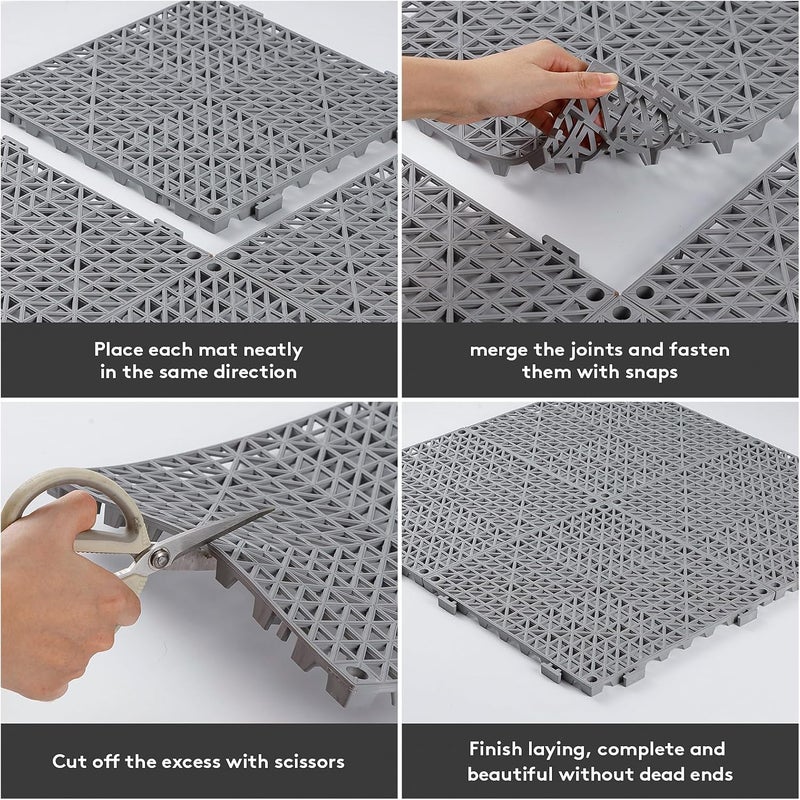 Place each mat neatly in the same direction

merge the joints and fasten them with snaps

Cut off the excess with scissors

Finish laying, complete and beautiful without dead ends